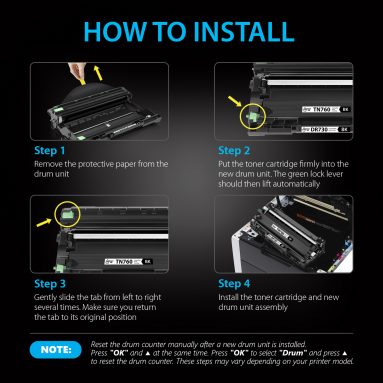 HOW TO INSTALL

TN760 BK

DR730 BK

Step 1
Remove the protective paper from the drum unit

Step 2
Put the toner cartridge firmly into the new drum unit. The green lock lever should then lift automatically

TN760 BK

Step 3
Gently slide the tab from left to right several times. Make sure you return the tab to its original position

Step 4
Install the toner cartridge and new drum unit assembly

NOTE:
Reset the drum counter manually after a new drum unit is installed. Press "OK" and ▲ at the same time. Press "OK" to select "Drum" and press ▲ to reset the drum counter. These steps may vary depending on your printer model.