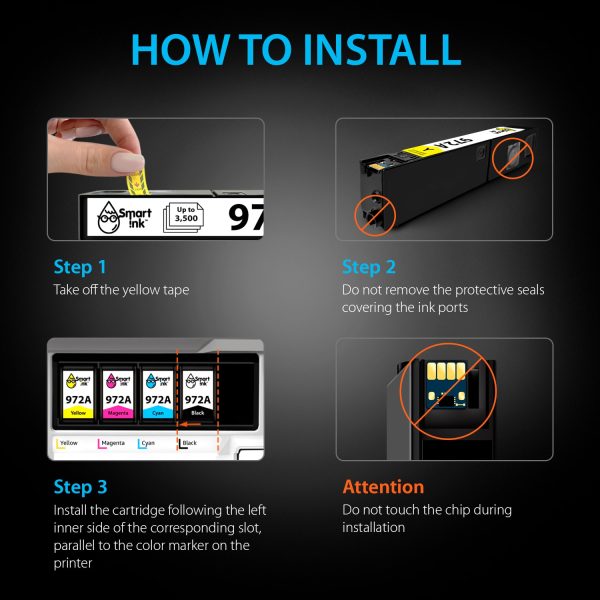 HOW TO INSTALL

Smart ink
Up to 3,500
97

972A

Step 1
Take off the yellow tape

Step 2
Do not remove the protective seals covering the ink ports

Smart ink
972A
Yellow

Smart ink
972A
Magenta

Smart ink
972A
Cyan

Smart ink
972A
Black

Yellow
Magenta
Cyan
Black

Step 3
Install the cartridge following the left inner side of the corresponding slot, parallel to the color marker on the printer

Attention
Do not touch the chip during installation