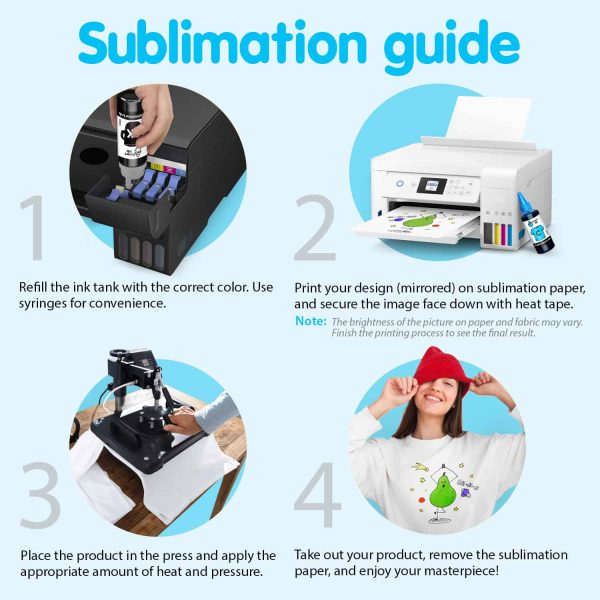 Sublimation guide

1

Refill the ink tank with the correct color. Use syringes for convenience.

2

Print your design (mirrored) on sublimation paper, and secure the image face down with heat tape.

Note: The brightness of the picture on paper and fabric may vary. Finish the printing process to see the final result.

3

Place the product in the press and apply the appropriate amount of heat and pressure.

4

Take out your product, remove the sublimation paper, and enjoy your masterpiece!